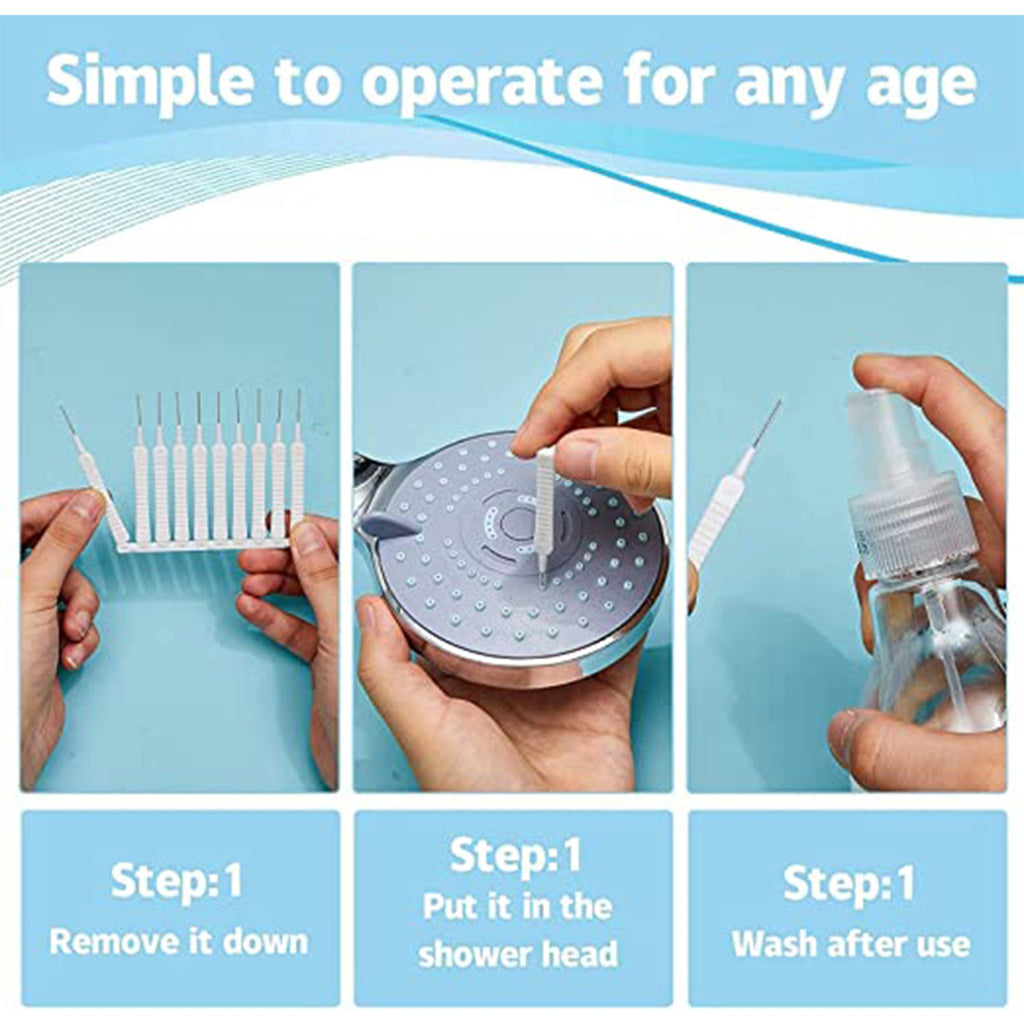 Simple to operate for any age

Step:1
Remove it down

Step:1
Put it in the shower head

Step:1
Wash after use